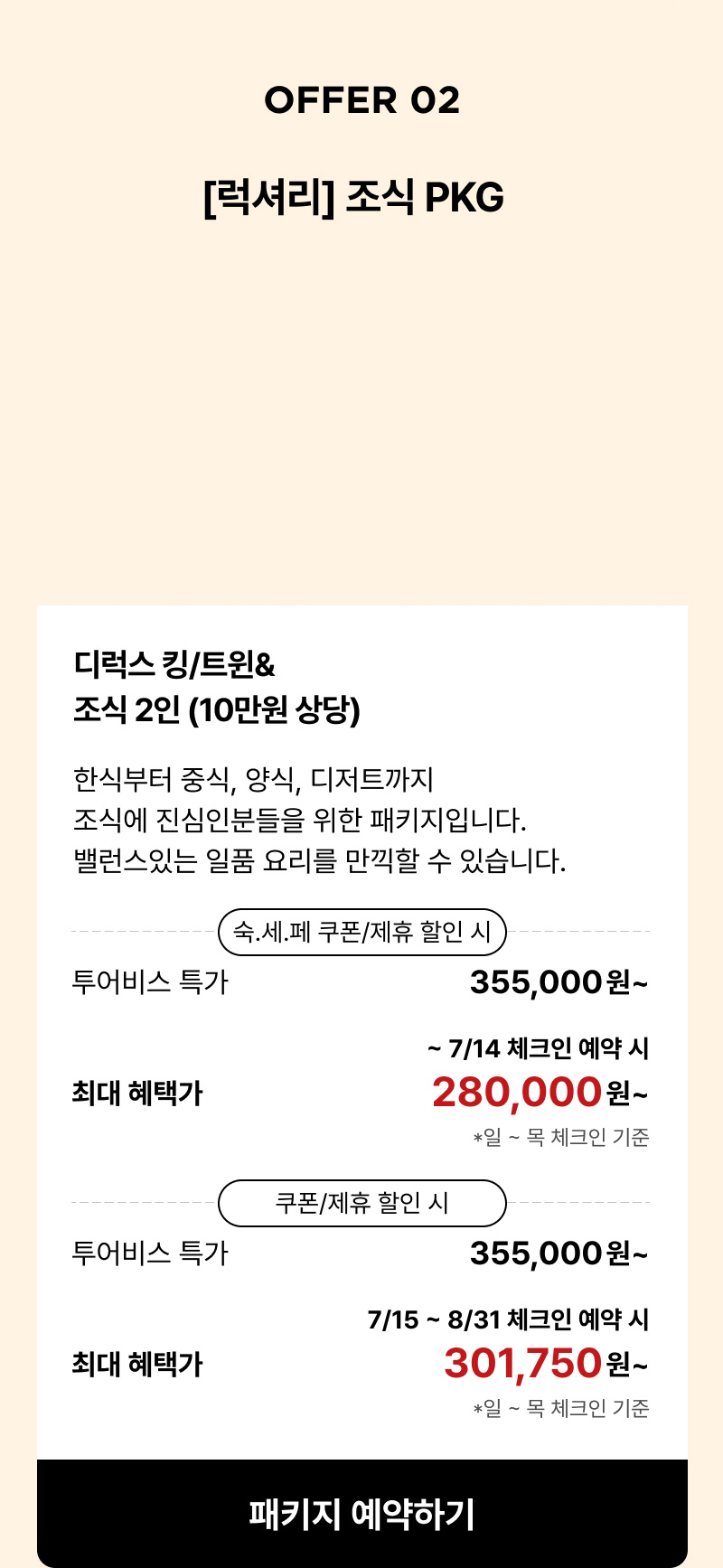 OFFER 02

[럭셔리] 조식 PKG

디럭스 킹/트윈&
조식 2인 (10만원 상당)

한식부터 중식, 양식, 디저트까지
조식에 진심인분들을 위한 패키지입니다.
밸런스있는 일품 요리를 만끽할 수 있습니다.

숙.세.페 쿠폰/제휴 할인 시

투어비스 특가 355,000원~

~ 7/14 체크인 예약 시

최대 혜택가 280,000원~

*일 ~ 목 체크인 기준

쿠폰/제휴 할인 시

투어비스 특가 355,000원~

7/15 ~ 8/31 체크인 예약 시

최대 혜택가 301,750원~

*일 ~ 목 체크인 기준

패키지 예약하기