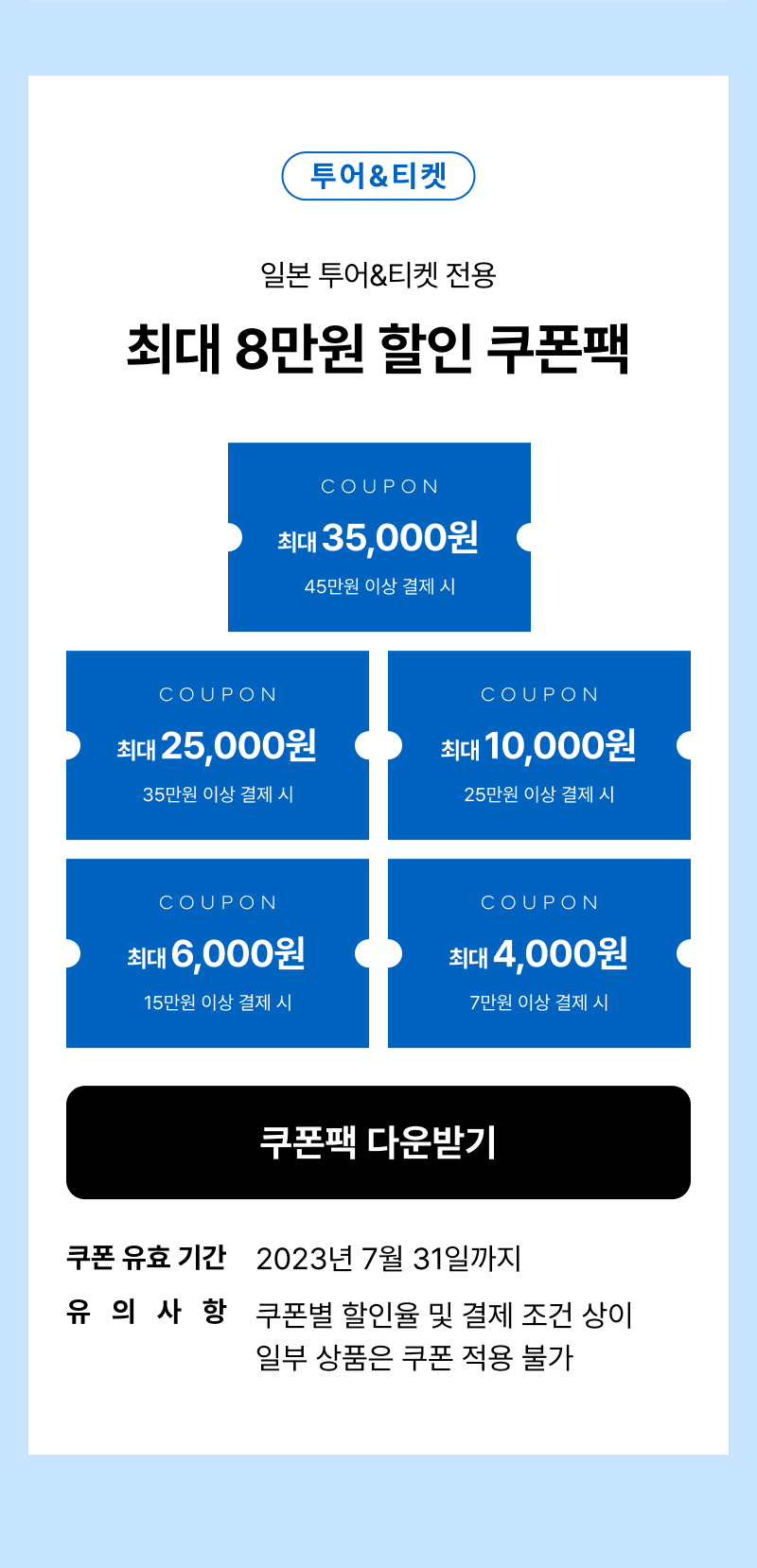 투어&티켓

일본 투어&티켓 전용

최대 8만원 할인 쿠폰팩

COUPON
최대 35,000원
45만원 이상 결제 시

COUPON
최대 25,000원
35만원 이상 결제 시

COUPON
최대 10,000원
25만원 이상 결제 시

COUPON
최대 6,000원
15만원 이상 결제 시

COUPON
최대 4,000원
7만원 이상 결제 시

쿠폰팩 다운받기

쿠폰 유효 기간 2023년 7월 31일까지
유 의 사 항 쿠폰별 할인율 및 결제 조건 상이
일부 상품은 쿠폰 적용 불가